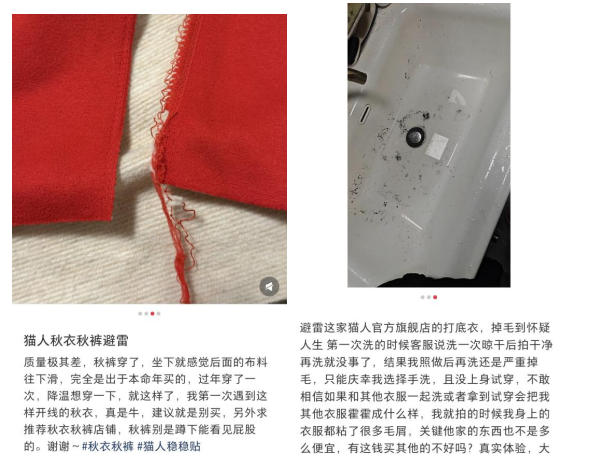 猫人秋衣秋裤避雷

质量极其差，秋裤穿了，坐下就感觉后面的布料往下滑，完全是出于本命年买的，过年穿了一次，降温想穿一下，就这样了，我第一次遇到这样开线的秋衣，真是牛，建议就是别买，另外求推荐秋衣秋裤店铺，秋裤别是蹲下能看见屁股的。谢谢～#秋衣秋裤 #猫人稳稳贴

避雷这家猫人官方旗舰店的打底衣，掉毛到怀疑人生 第一次洗的时候客服说洗一次晾干后拍干净再洗就没事了，结果我照做后再洗还是严重掉毛，只能庆幸我选择手洗，且没上身试穿，不敢相信如果和其他衣服一起洗或者拿到试穿会把我其他衣服霍霍成什么样，我就拍的时候我身上的衣服都粘了很多毛屑，关键他家的东西也不是多么便宜，有这钱买其他的不好吗？真实体验，大